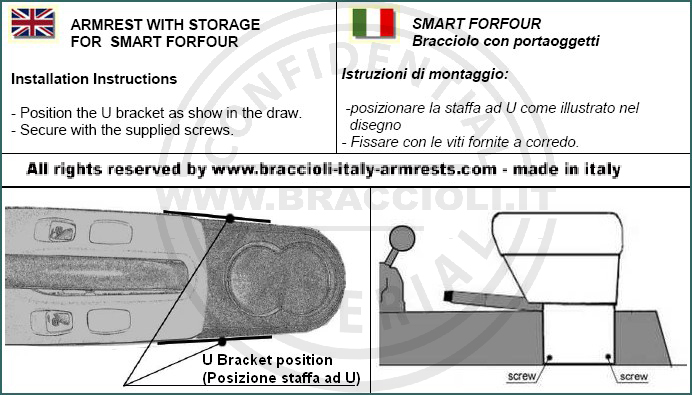 ARMREST WITH STORAGE FOR SMART FORFOUR

Installation Instructions

- Position the U bracket as show in the draw.
- Secure with the supplied screws.

SMART FORFOUR
Bracciolo con portaoggetti

Istruzioni di montaggio:

-posizionare la staffa ad U come illustrato nel disegno
- Fissare con le viti fornite a corredo.

All rights reserved by www.braccioli-italy-armrests.com - made in italy

CONFIDENTIAL MATERIAL
WWW.BRACCIOLI.IT

U Bracket position
(Posizione staffa ad U)

screw
screw