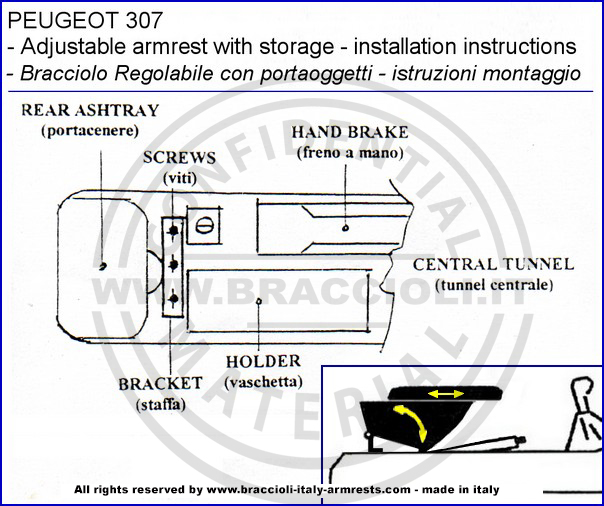 PEUGEOT 307
- Adjustable armrest with storage - installation instructions
- Bracciolo Regolabile con portaoggetti - istruzioni montaggio

REAR ASHTRAY
(portacenere)

SCREWS
(viti)

HAND BRAKE
(freno a mano)

CENTRAL TUNNEL
(tunnel centrale)

HOLDER
(vaschetta)

BRACKET
(staffa)

CONFIDENTIAL
WWW.BRACCIOLI.IT
MATERIAL

All rights reserved by www.braccioli-italy-armrests.com - made in italy