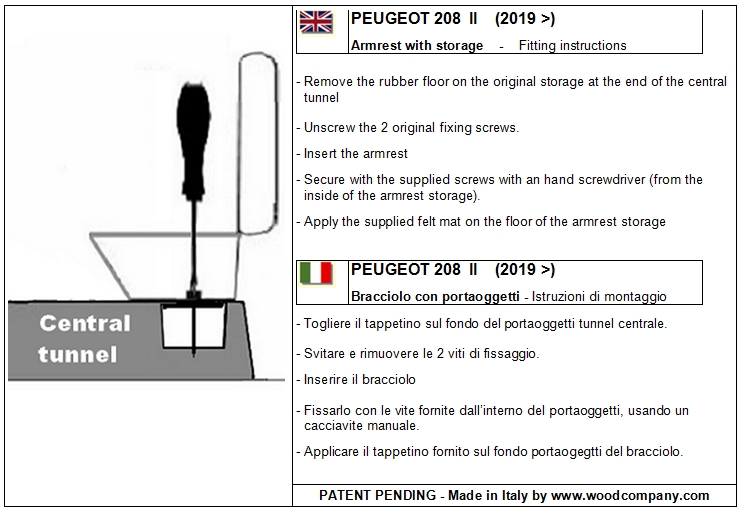 Central tunnel

PEUGEOT 208 II (2019 >)

Armrest with storage - Fitting instructions

- Remove the rubber floor on the original storage at the end of the central tunnel

- Unscrew the 2 original fixing screws.

- Insert the armrest

- Secure with the supplied screws with an hand screwdriver (from the inside of the armrest storage).

- Apply the supplied felt mat on the floor of the armrest storage

PEUGEOT 208 II (2019 >)

Bracciolo con portaoggetti - Istruzioni di montaggio

- Togliere il tappetino sul fondo del portaoggetti tunnel centrale.

- Svitare e rimuovere le 2 viti di fissaggio.

- Inserire il bracciolo

- Fissarlo con le vite fornite dall'interno del portaoggetti, usando un cacciavite manuale.

- Applicare il tappetino fornito sul fondo portaogegtti del bracciolo.

PATENT PENDING - Made in Italy by www.woodcompany.com