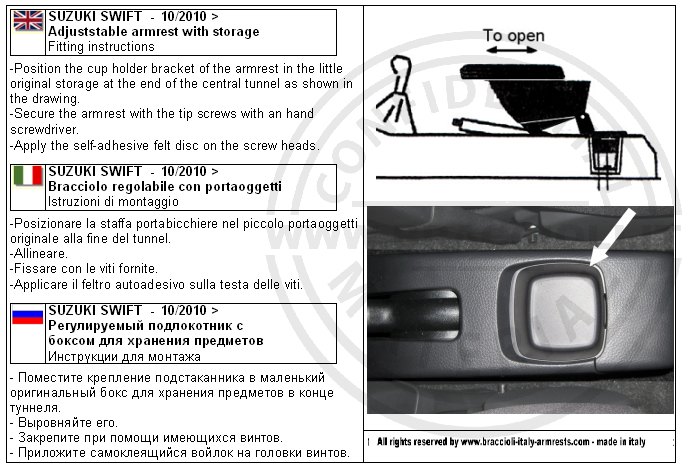 SUZUKI SWIFT - 10/2010 >
Adjuststable armrest with storage
Fitting instructions

-Position the cup holder bracket of the armrest in the little original storage at the end of the central tunnel as shown in the drawing.
-Secure the armrest with the tip screws with an hand screwdriver.
-Apply the self-adhesive felt disc on the screw heads.

SUZUKI SWIFT - 10/2010 >
Bracciolo regolabile con portaoggetti
Istruzioni di montaggio

-Posizionare la staffa portabicchiere nel piccolo portaoggetti originale alla fine del tunnel.
-Allineare.
-Fissare con le viti fornite.
-Applicare il feltro autoadesivo sulla testa delle viti.

SUZUKI SWIFT - 10/2010 >
Регулируемый подлокотник с боксом для хранения предметов
Инструкции для монтажа

- Поместите крепление подстаканника в маленький оригинальный бокс для хранения предметов в конце туннеля.
- Выровняйте его.
- Закрепите при помощи имеющихся винтов.
- Приложите самоклеящийся войлок на головки винтов.

To open

CONFIDENTIAL

All rights reserved by www.braccioli-italy-armrests.com - made in italy