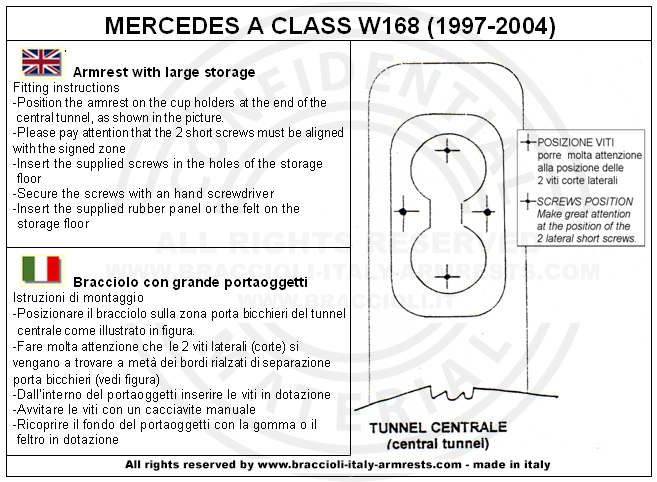 MERCEDES A CLASS W168 (1997-2004)

Armrest with large storage
Fitting instructions
-Position the armrest on the cup holders at the end of the central tunnel, as shown in the picture.
-Please pay attention that the 2 short screws must be aligned with the signed zone
-Insert the supplied screws in the holes of the storage floor
-Secure the screws with an hand screwdriver
-Insert the supplied rubber panel or the felt on the storage floor

Bracciolo con grande portaoggetti
Istruzioni di montaggio
-Posizionare il bracciolo sulla zona porta bicchieri del tunnel centrale come illustrato in figura.
-Fare molta attenzione che le 2 viti laterali (corte) si vengano a trovare a metà dei bordi rialzati di separazione porta bicchieri (vedi figura)
-Dall'interno del portaoggetti inserire le viti in dotazione
-Avvitare le viti con un cacciavite manuale
-Ricoprire il fondo del portaoggetti con la gomma o il feltro in dotazione

POSIZIONE VITI
porre molta attenzione alla posizione delle 2 viti corte laterali

SCREWS POSITION
Make great attention at the position of the 2 lateral short screws.

TUNNEL CENTRALE
(central tunnel)

CONFIDENTIAL MATERIAL
ALL RIGHTS RESERVED
WWW.BRACCIOLI-ITALY-ARMRESTS.COM
WWW.BRACCIOLI.IT

All rights reserved by www.braccioli-italy-armrests.com - made in italy