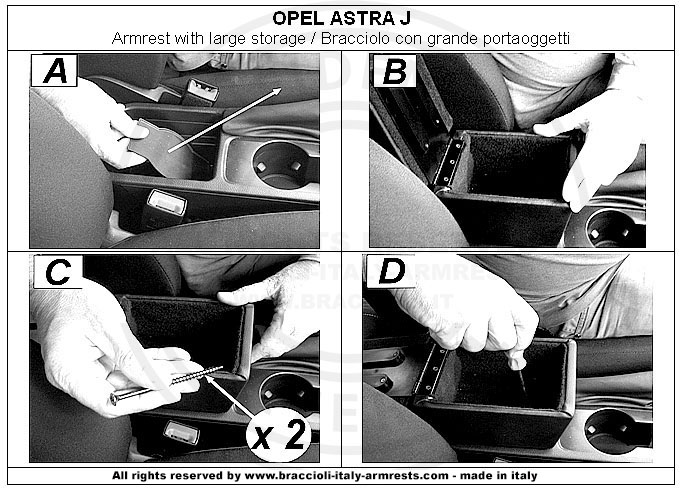 OPEL ASTRA J
Armrest with large storage / Bracciolo con grande portaoggetti

A

B

C

x 2

D

All rights reserved by www.braccioli-italy-armrests.com - made in italy