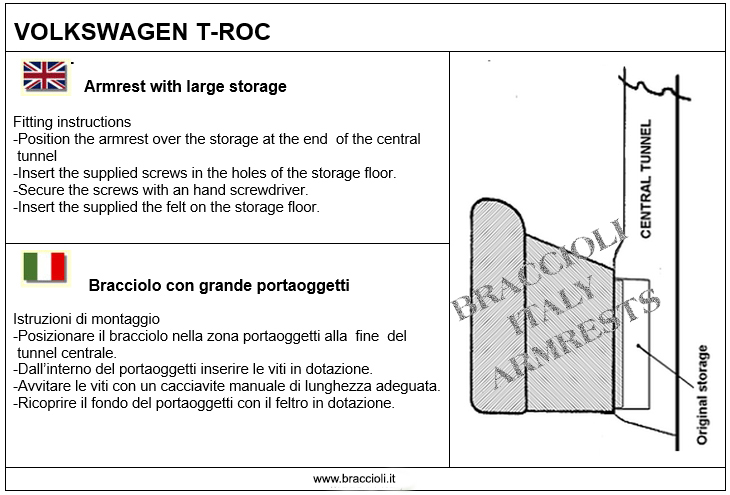 VOLKSWAGEN T-ROC

Armrest with large storage

Fitting instructions
-Position the armrest over the storage at the end of the central tunnel
-Insert the supplied screws in the holes of the storage floor.
-Secure the screws with an hand screwdriver.
-Insert the supplied the felt on the storage floor.

Bracciolo con grande portaoggetti

Istruzioni di montaggio
-Posizionare il bracciolo nella zona portaoggetti alla fine del tunnel centrale.
-Dall'interno del portaoggetti inserire le viti in dotazione.
-Avvitare le viti con un cacciavite manuale di lunghezza adeguata.
-Ricoprire il fondo del portaoggetti con il feltro in dotazione.

CENTRAL TUNNEL

BRACCIOLI ITALY ARMRESTS

Original storage

www.braccioli.it