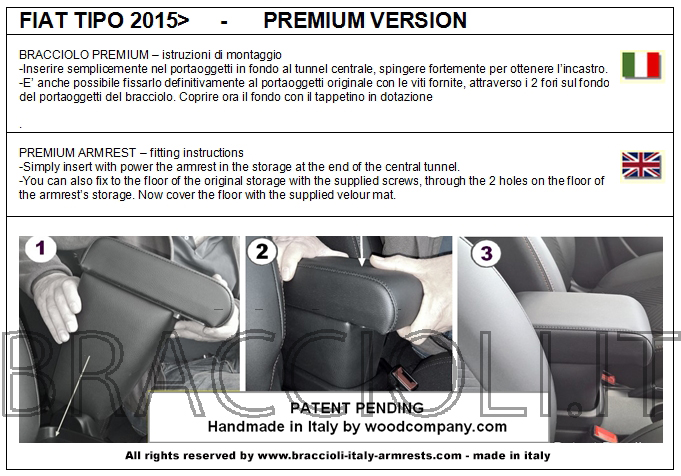 FIAT TIPO 2015> - PREMIUM VERSION

BRACCIOLO PREMIUM – istruzioni di montaggio
-Inserire semplicemente nel portaoggetti in fondo al tunnel centrale, spingere fortemente per ottenere l'incastro.
-E' anche possibile fissarlo definitivamente al portaoggetti originale con le viti fornite, attraverso i 2 fori sul fondo del portaoggetti del bracciolo. Coprire ora il fondo con il tappetino in dotazione

.

PREMIUM ARMREST – fitting instructions
-Simply insert with power the armrest in the storage at the end of the central tunnel.
-You can also fix to the floor of the original storage with the supplied screws, through the 2 holes on the floor of the armrest's storage. Now cover the floor with the supplied velour mat.

1

2

3

BRACCIOLI.IT

PATENT PENDING
Handmade in Italy by woodcompany.com

All rights reserved by www.braccioli-italy-armrests.com - made in italy