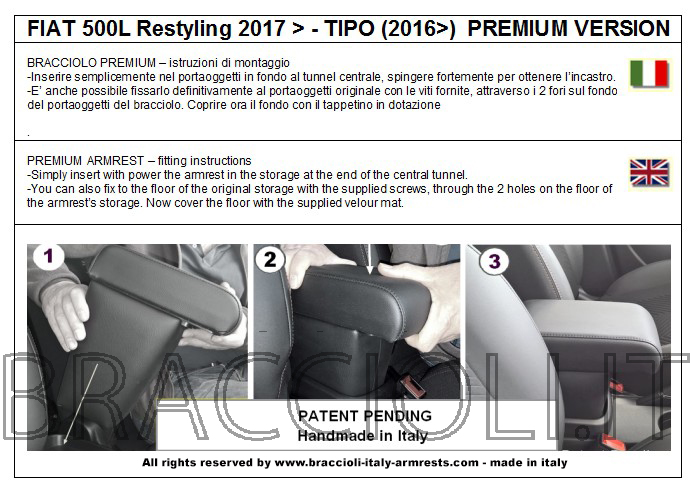 FIAT 500L Restyling 2017 > - TIPO (2016>) PREMIUM VERSION

BRACCIOLO PREMIUM – istruzioni di montaggio
-Inserire semplicemente nel portaoggetti in fondo al tunnel centrale, spingere fortemente per ottenere l'incastro.
-E' anche possibile fissarlo definitivamente al portaoggetti originale con le viti fornite, attraverso i 2 fori sul fondo del portaoggetti del bracciolo. Coprire ora il fondo con il tappetino in dotazione

.

PREMIUM ARMREST – fitting instructions
-Simply insert with power the armrest in the storage at the end of the central tunnel.
-You can also fix to the floor of the original storage with the supplied screws, through the 2 holes on the floor of the armrest's storage. Now cover the floor with the supplied velour mat.

1

2

3

BRACCIOLI.IT

PATENT PENDING
Handmade in Italy

All rights reserved by www.braccioli-italy-armrests.com - made in italy