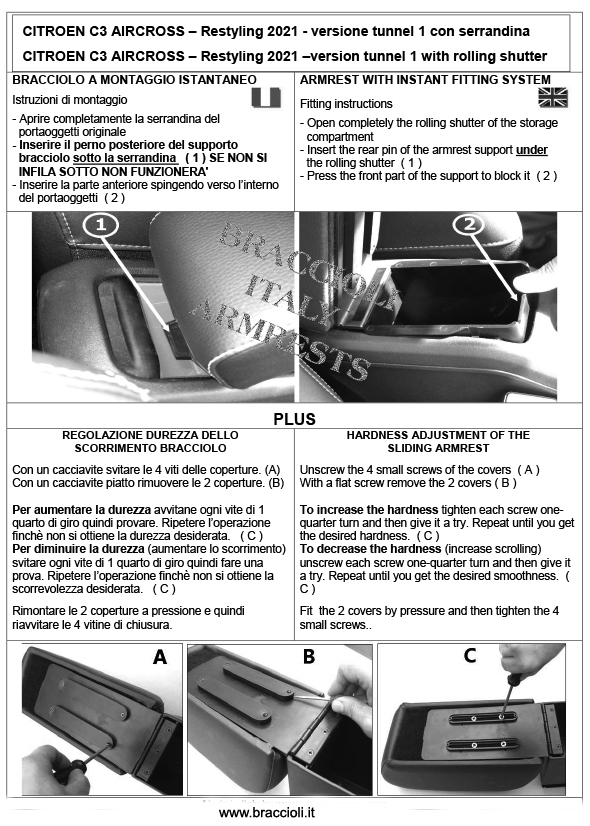 CITROEN C3 AIRCROSS – Restyling 2021 - versione tunnel 1 con serrandina
CITROEN C3 AIRCROSS – Restyling 2021 –version tunnel 1 with rolling shutter

BRACCIOLO A MONTAGGIO ISTANTANEO

Istruzioni di montaggio

- Aprire completamente la serrandina del portaoggetti originale
- Inserire il perno posteriore del supporto bracciolo sotto la serrandina ( 1 ) SE NON SI INFILA SOTTO NON FUNZIONERA'
- Inserire la parte anteriore spingendo verso l'interno del portaoggetti ( 2 )

ARMREST WITH INSTANT FITTING SYSTEM

Fitting instructions

- Open completely the rolling shutter of the storage compartment
- Insert the rear pin of the armrest support under the rolling shutter ( 1 )
- Press the front part of the support to block it ( 2 )

1

2

BRACCIOLI ITALY ARMRESTS

PLUS

REGOLAZIONE DUREZZA DELLO SCORRIMENTO BRACCIOLO

Con un cacciavite svitare le 4 viti delle coperture. (A)
Con un cacciavite piatto rimuovere le 2 coperture. (B)

Per aumentare la durezza avvitane ogni vite di 1 quarto di giro quindi provare. Ripetere l'operazione finchè non si ottiene la durezza desiderata. ( C )
Per diminuire la durezza (aumentare lo scorrimento) svitare ogni vite di 1 quarto di giro quindi fare una prova. Ripetere l'operazione finchè non si ottiene la scorrevolezza desiderata. ( C )

Rimontare le 2 coperture a pressione e quindi riavvitare le 4 vitine di chiusura.

HARDNESS ADJUSTMENT OF THE SLIDING ARMREST

Unscrew the 4 small screws of the covers ( A )
With a flat screw remove the 2 covers ( B )

To increase the hardness tighten each screw one-quarter turn and then give it a try. Repeat until you get the desired hardness. ( C )
To decrease the hardness (increase scrolling) unscrew each screw one-quarter turn and then give it a try. Repeat until you get the desired smoothness. ( C )

Fit the 2 covers by pressure and then tighten the 4 small screws..

A

B

C

www.braccioli.it