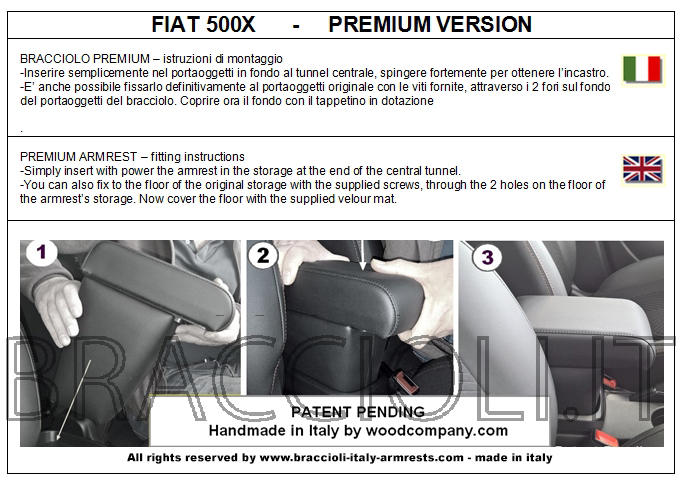 FIAT 500X - PREMIUM VERSION

BRACCIOLO PREMIUM – istruzioni di montaggio
-Inserire semplicemente nel portaoggetti in fondo al tunnel centrale, spingere fortemente per ottenere l'incastro.
-E' anche possibile fissarlo definitivamente al portaoggetti originale con le viti fornite, attraverso i 2 fori sul fondo del portaoggetti del bracciolo. Coprire ora il fondo con il tappetino in dotazione

.

PREMIUM ARMREST – fitting instructions
-Simply insert with power the armrest in the storage at the end of the central tunnel.
-You can also fix to the floor of the original storage with the supplied screws, through the 2 holes on the floor of the armrest's storage. Now cover the floor with the supplied velour mat.

1

2

3

BRACCIOLI.IT

PATENT PENDING
Handmade in Italy by woodcompany.com

All rights reserved by www.braccioli-italy-armrests.com - made in italy