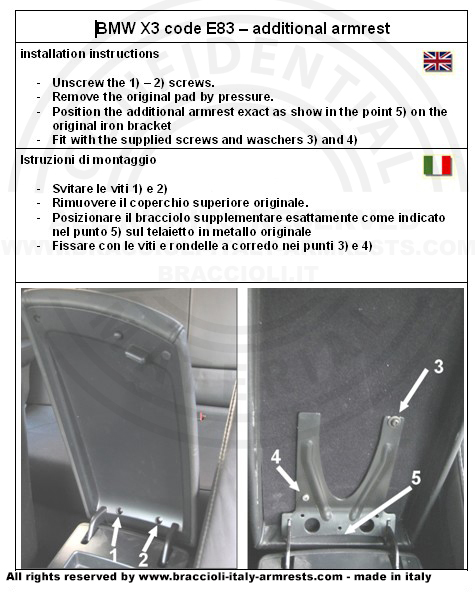 BMW X3 code E83 – additional armrest

installation instructions

- Unscrew the 1) – 2) screws.
- Remove the original pad by pressure.
- Position the additional armrest exact as show in the point 5) on the original iron bracket
- Fit with the supplied screws and waschers 3) and 4)

Istruzioni di montaggio

- Svitare le viti 1) e 2)
- Rimuovere il coperchio superiore originale.
- Posizionare il bracciolo supplementare esattamente come indicato nel punto 5) sul telaietto in metallo originale
- Fissare con le viti e rondelle a corredo nei punti 3) e 4)

BRACCIOLI.IT

1

2

3

4

5

All rights reserved by www.braccioli-italy-armrests.com - made in italy