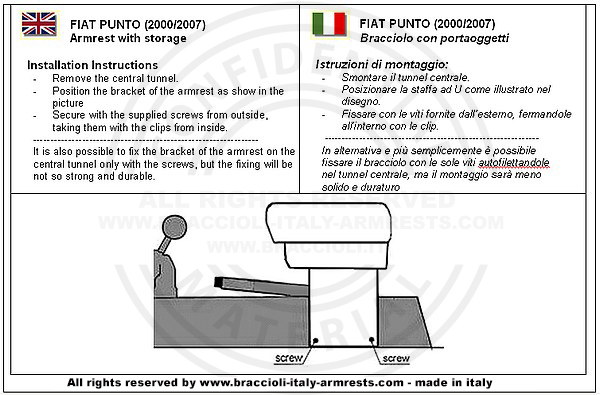 FIAT PUNTO (2000/2007)
Armrest with storage

Installation Instructions
- Remove the central tunnel.
- Position the bracket of the armrest as show in the picture
- Secure with the supplied screws from outside, taking them with the clips from inside.

It is also possible to fix the bracket of the armrest on the central tunnel only with the screws, but the fixing will be not so strong and durable.

FIAT PUNTO (2000/2007)
Bracciolo con portaoggetti

Istruzioni di montaggio:
- Smontare il tunnel centrale.
- Posizionare la staffa ad U come illustrato nel disegno.
- Fissare con le viti fornite dall'esterno, fermandole all'interno con le clip.

In alternativa e più semplicemente è possibile fissare il bracciolo con le sole viti autofilettandole nel tunnel centrale, ma il montaggio sarà meno solido e duraturo

CONFIDENTIAL MATERIAL
ALL RIGHTS RESERVED
WWW.BRACCIOLI-ITALY-ARMRESTS.COM
WWW.BRACCIOLI.IT

screw
screw

All rights reserved by www.braccioli-italy-armrests.com - made in italy